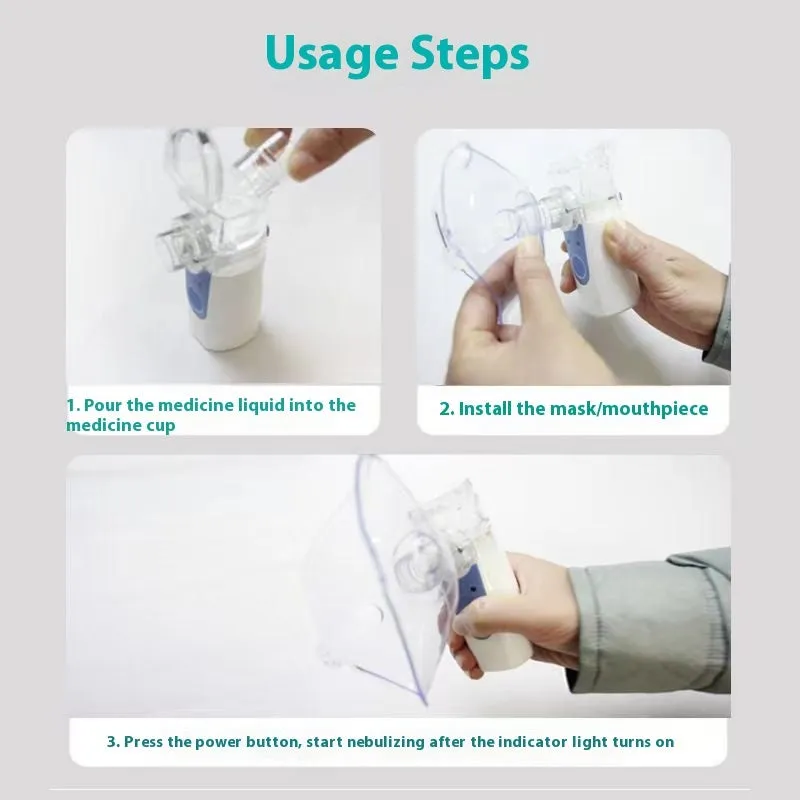 Usage Steps

1. Pour the medicine liquid into the medicine cup

2. Install the mask/mouthpiece

3. Press the power button, start nebulizing after the indicator light turns on